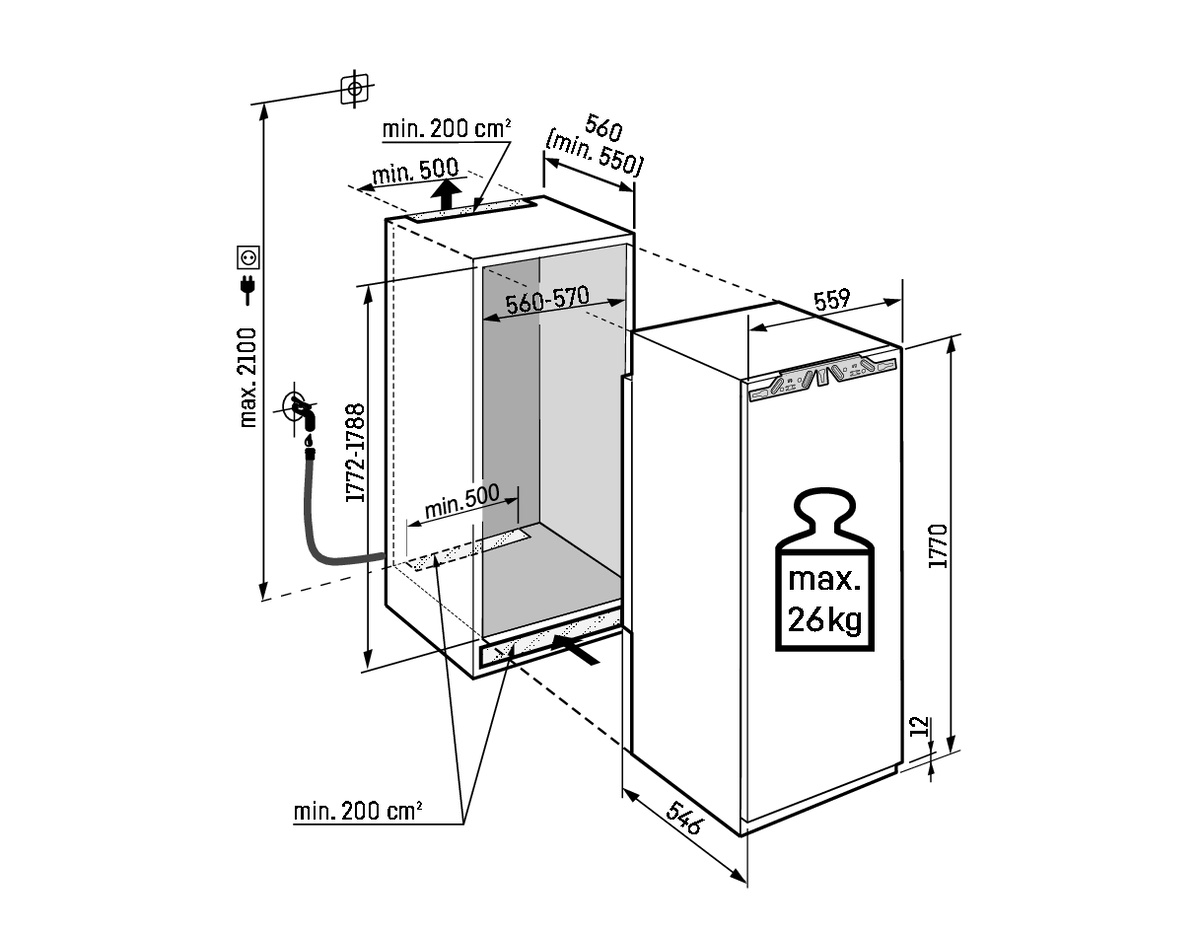 min. 200 cm²
min. 500
560
(min. 550)
max. 2100
560-570
559
1772-1788
min.500
max.
26kg
1770
12
min. 200 cm²
546