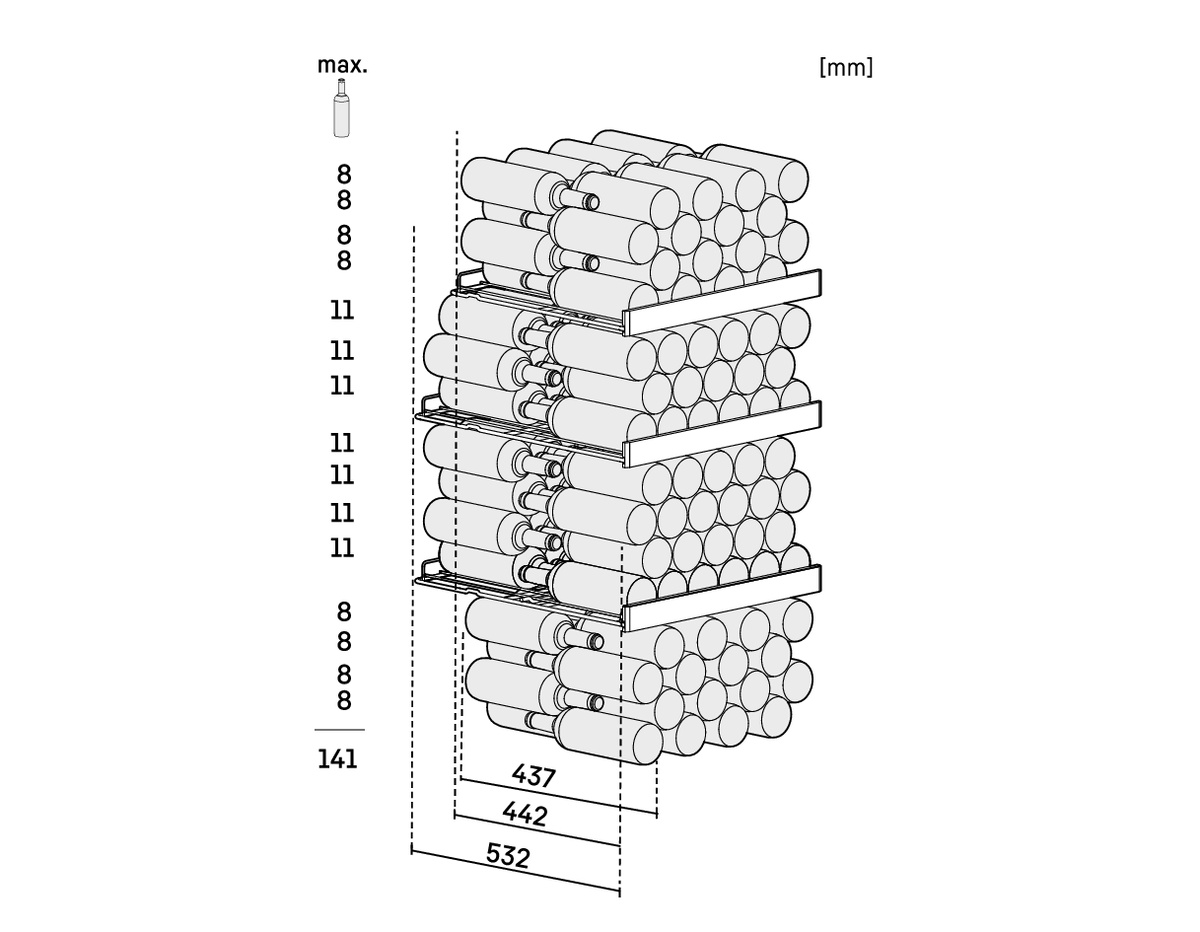 max.

[mm]

8
8
8
8
11
11
11
11
11
11
11
8
8
8
8

141

437
442
532