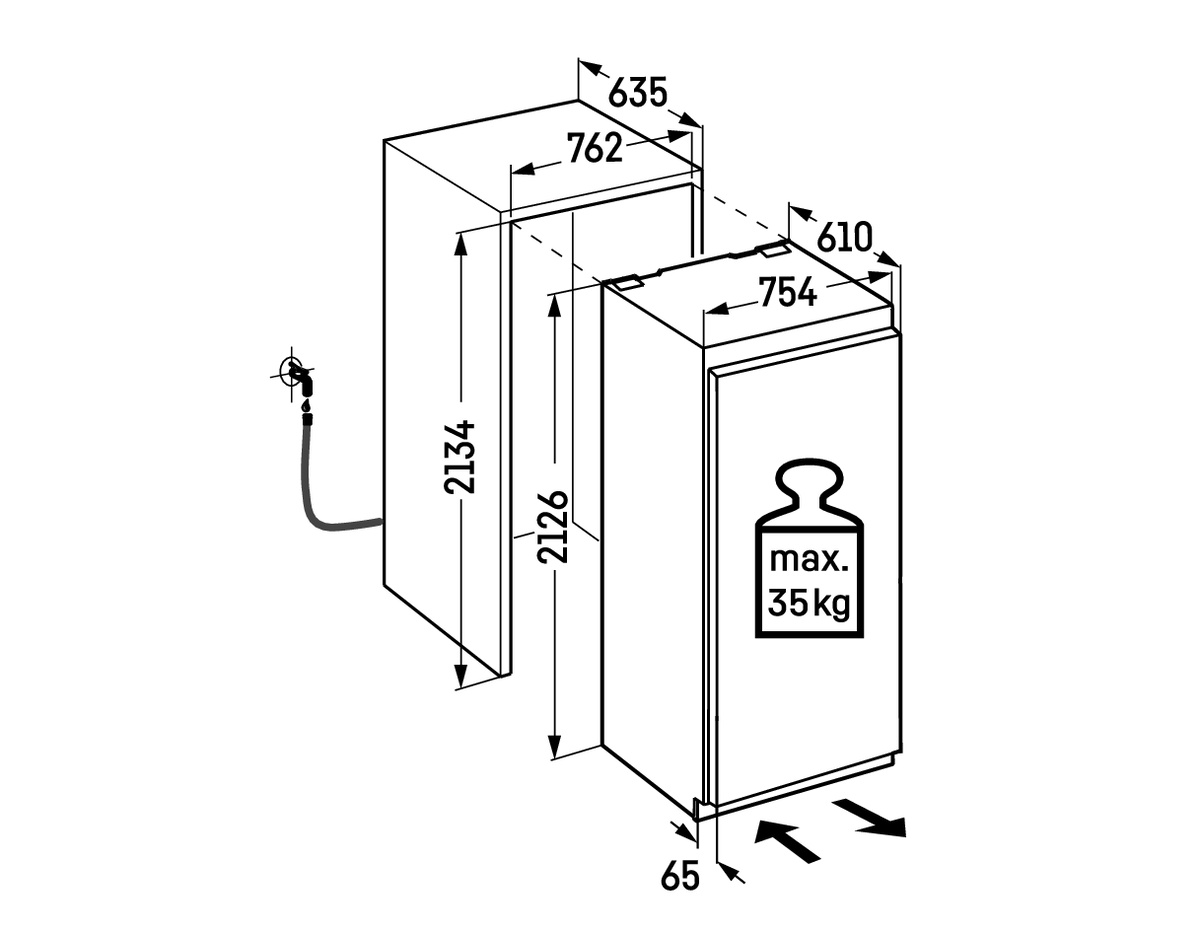 635
762
610
754
2134
2126
max.
35 kg
65