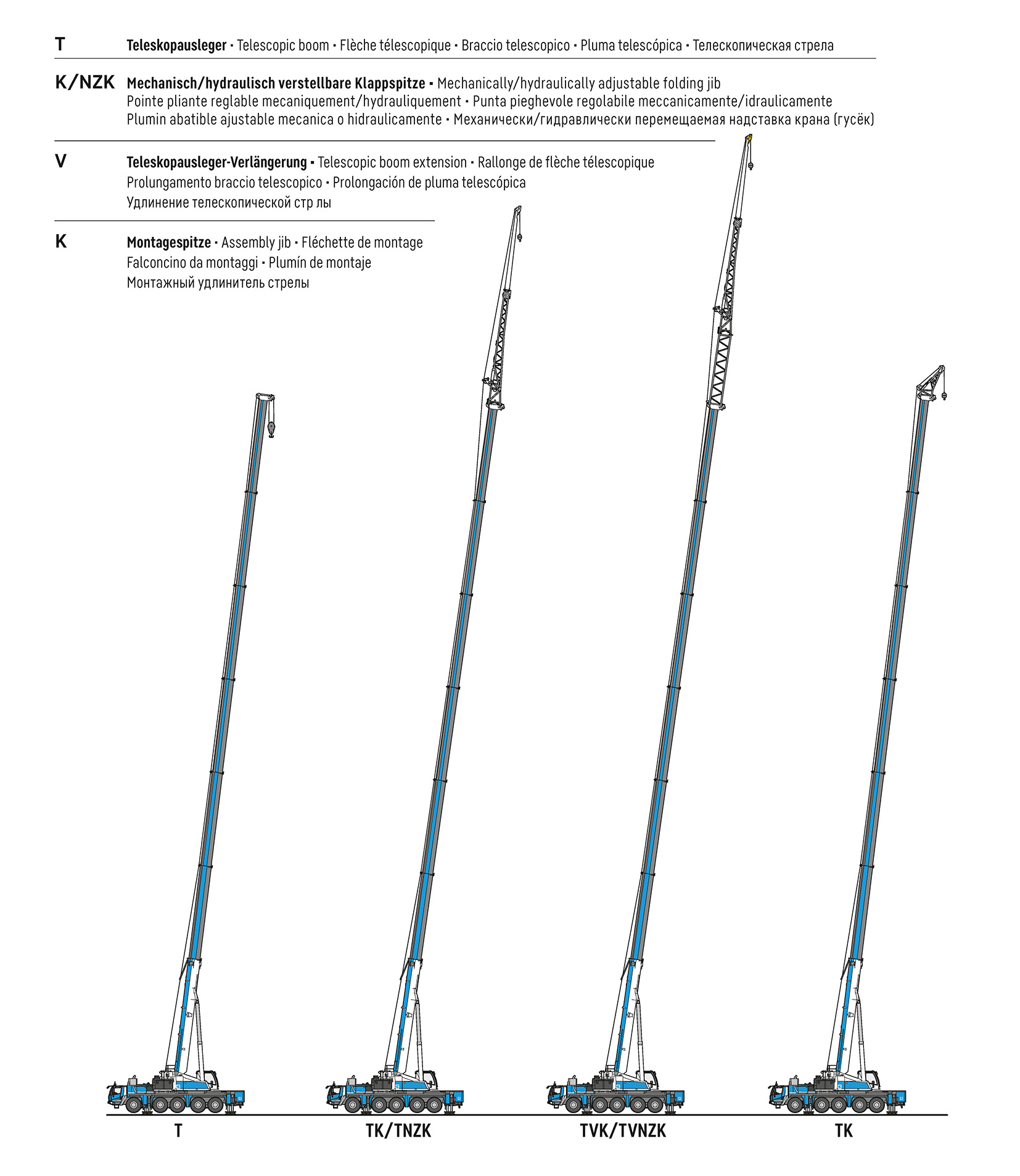 T Teleskopausleger • Telescopic boom • Flèche télescopique • Braccio telescopico • Pluma telescópica • Телескопическая стрела

K/NZK Mechanisch/hydraulisch verstellbare Klappspitze • Mechanically/hydraulically adjustable folding jib
Pointe pliante reglable mecaniquement/hydrauliquement • Punta pieghevole regolabile meccanicamente/idraulicamente
Plumin abatible ajustable mecanica o hidraulicamente • Механически/гидравлически перемещаемая надставка крана (гусёк)

V Teleskopausleger-Verlängerung • Telescopic boom extension • Rallonge de flèche télescopique
Prolungamento braccio telescopico • Prolongación de pluma telescópica
Удлинение телескопической стр лы

K Montagespitze • Assembly jib • Fléchette de montage
Falconcino da montaggi • Plumín de montaje
Монтажный удлинитель стрелы

T

TK/TNZK

TVK/TVNZK

TK