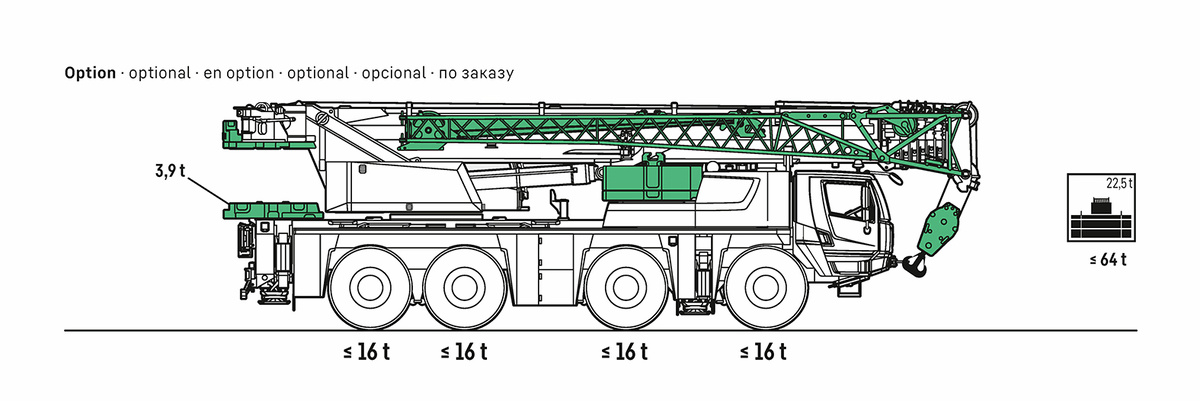 **Option** · optional · en option · optional · opcional · по заказу

3,9 t

22,5 t

≤ 64 t

≤ 16 t ≤ 16 t ≤ 16 t ≤ 16 t