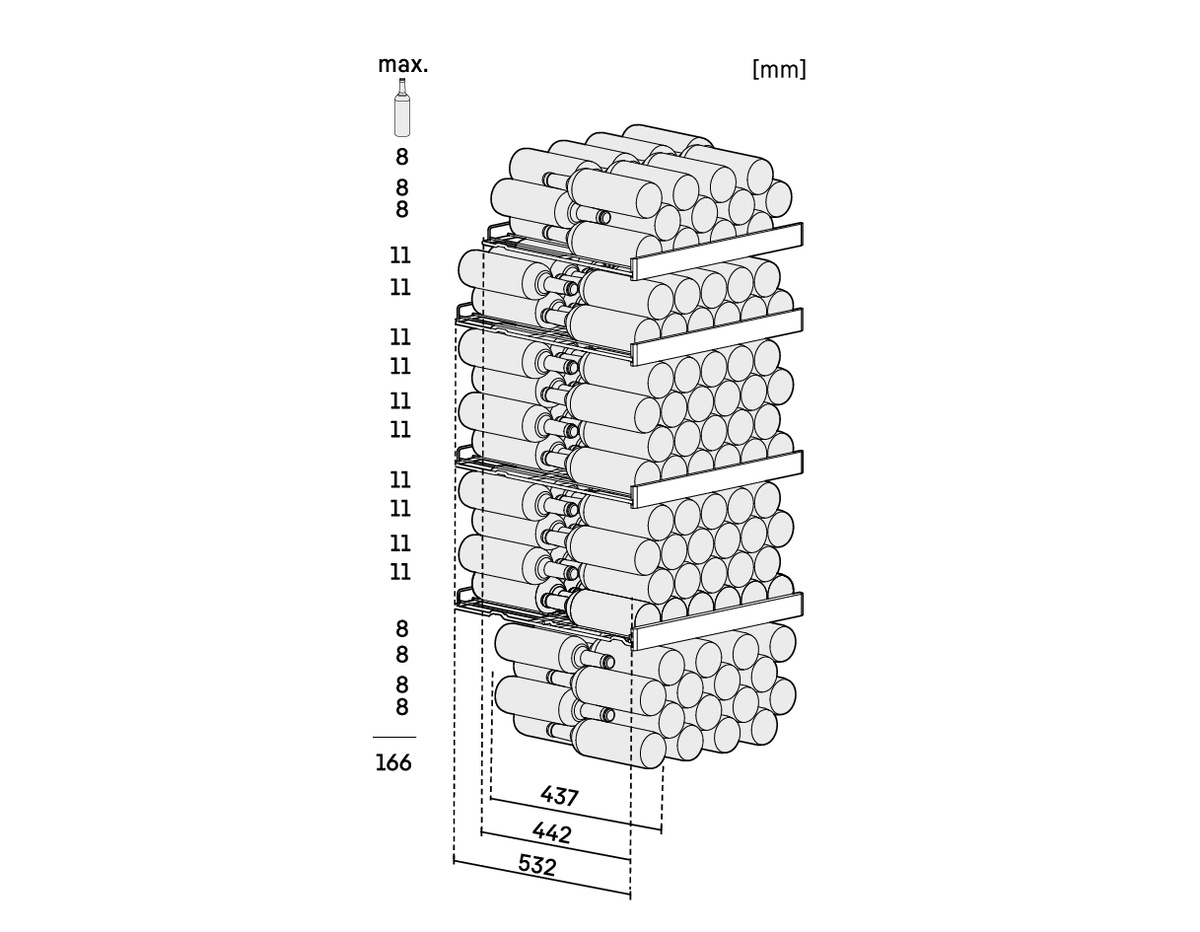 max.

[mm]

8
8
8
11
11
11
11
11
11
11
11
11
11
8
8
8
8

166

437
442
532