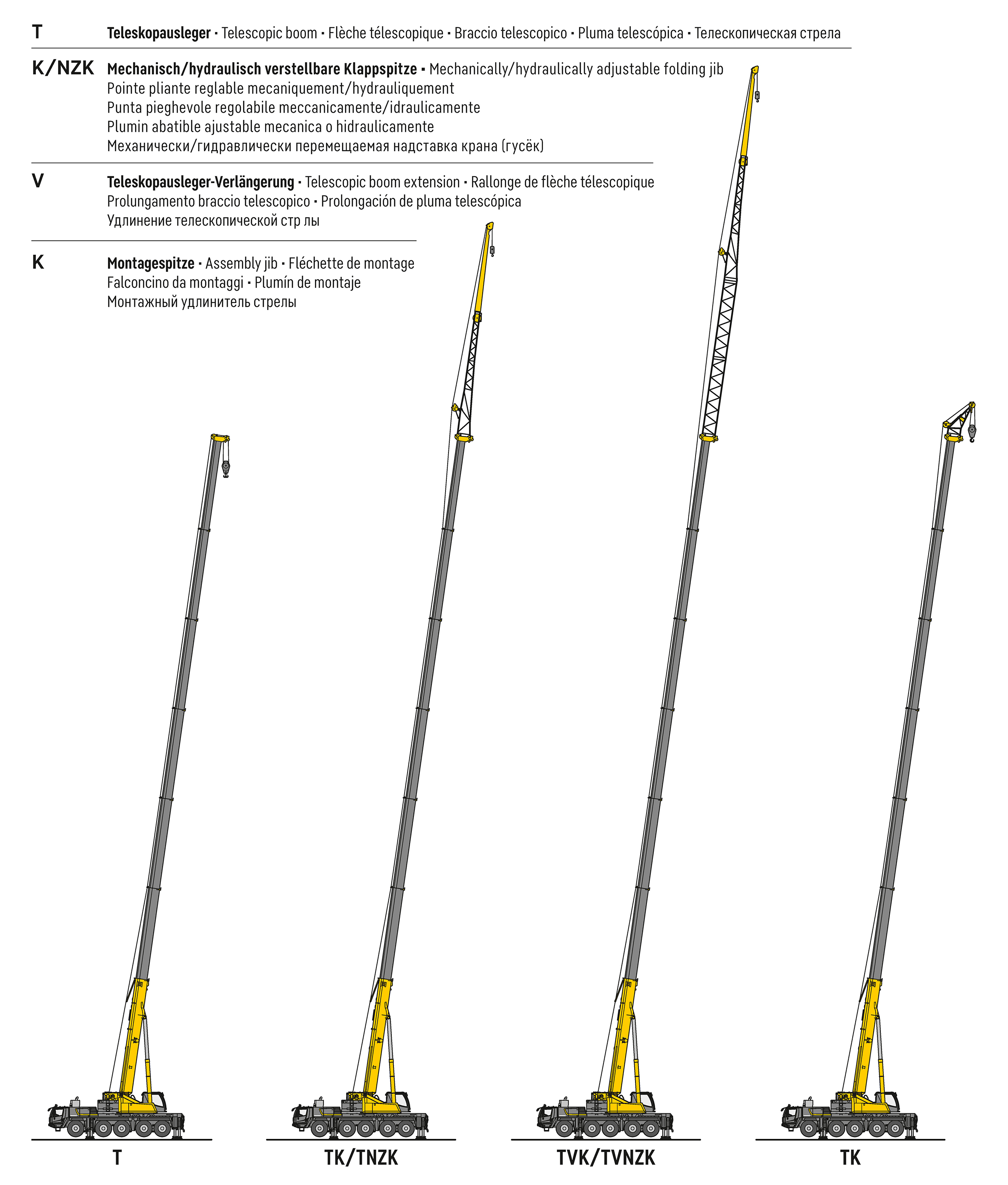 T Teleskopausleger · Telescopic boom · Flèche télescopique · Braccio telescopico · Pluma telescópica · Телескопическая стрела

K/NZK Mechanisch/hydraulisch verstellbare Klappspitze · Mechanically/hydraulically adjustable folding jib
Pointe pliante reglable mecaniquement/hydrauliquement
Punta pieghevole regolabile meccanicamente/idraulicamente
Plumin abatible ajustable mecanica o hidraulicamente
Механически/гидравлически перемещаемая надставка крана (гусёк)

V Teleskopausleger-Verlängerung · Telescopic boom extension · Rallonge de flèche télescopique
Prolungamento braccio telescopico · Prolongación de pluma telescópica
Удлинение телескопической стр лы

K Montagespitze · Assembly jib · Fléchette de montage
Falconcino da montaggi · Plumín de montaje
Монтажный удлинитель стрелы

T

TK/TNZK

TVK/TVNZK

TK