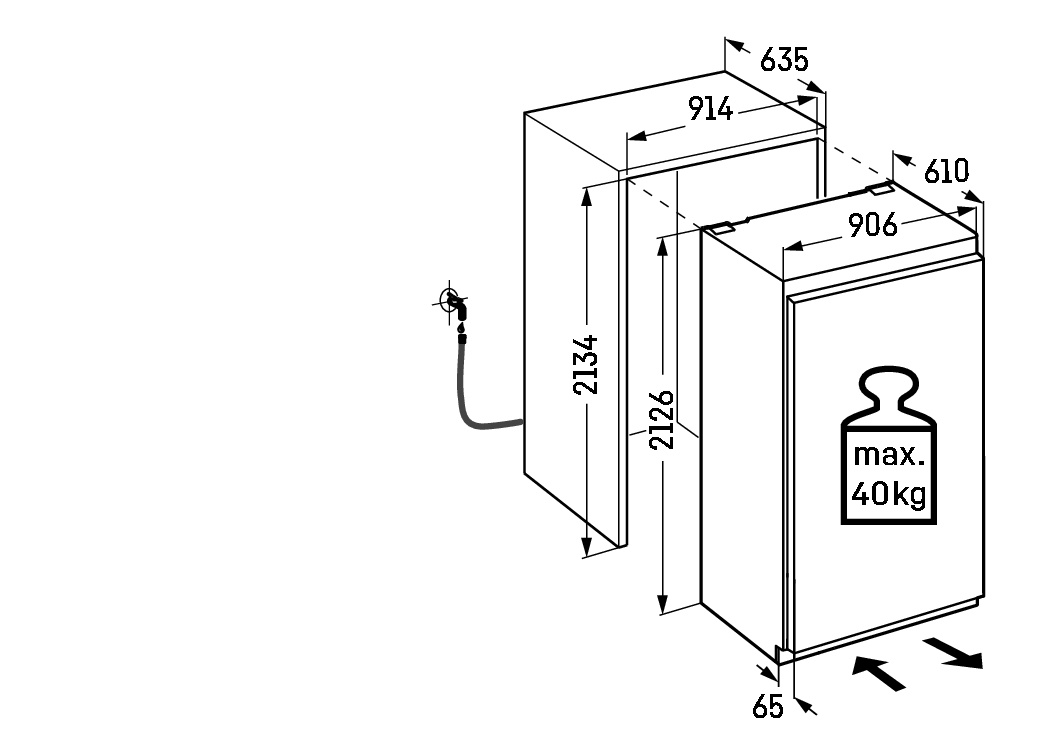 635
914
610
906
2134
2126
max.
40kg
65