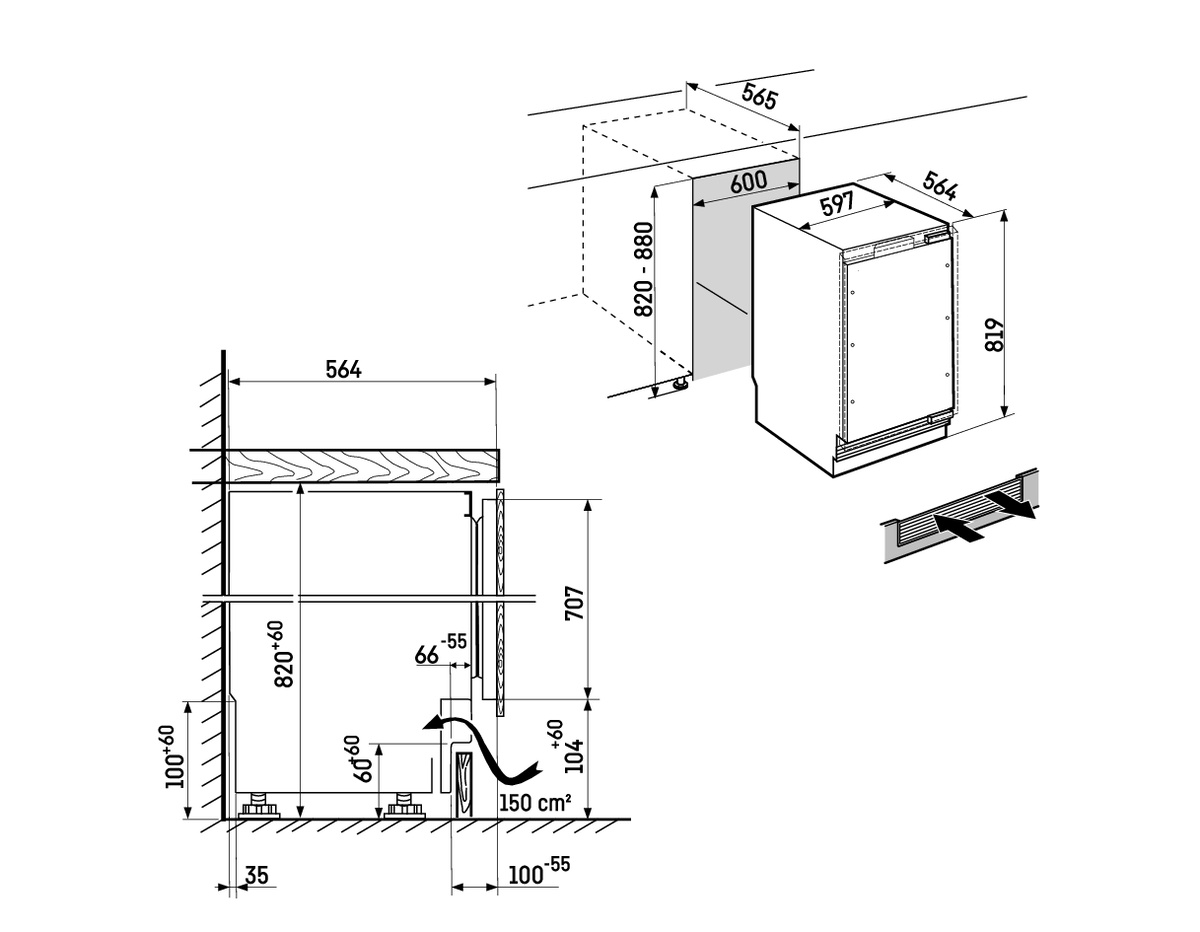 565
600
597
564
820 - 880
819
564
707
$820^{+60}$
$66^{-55}$
$100^{+60}$
$60^{+60}$
$104^{+60}$
150 cm²
35
$100^{-55}$