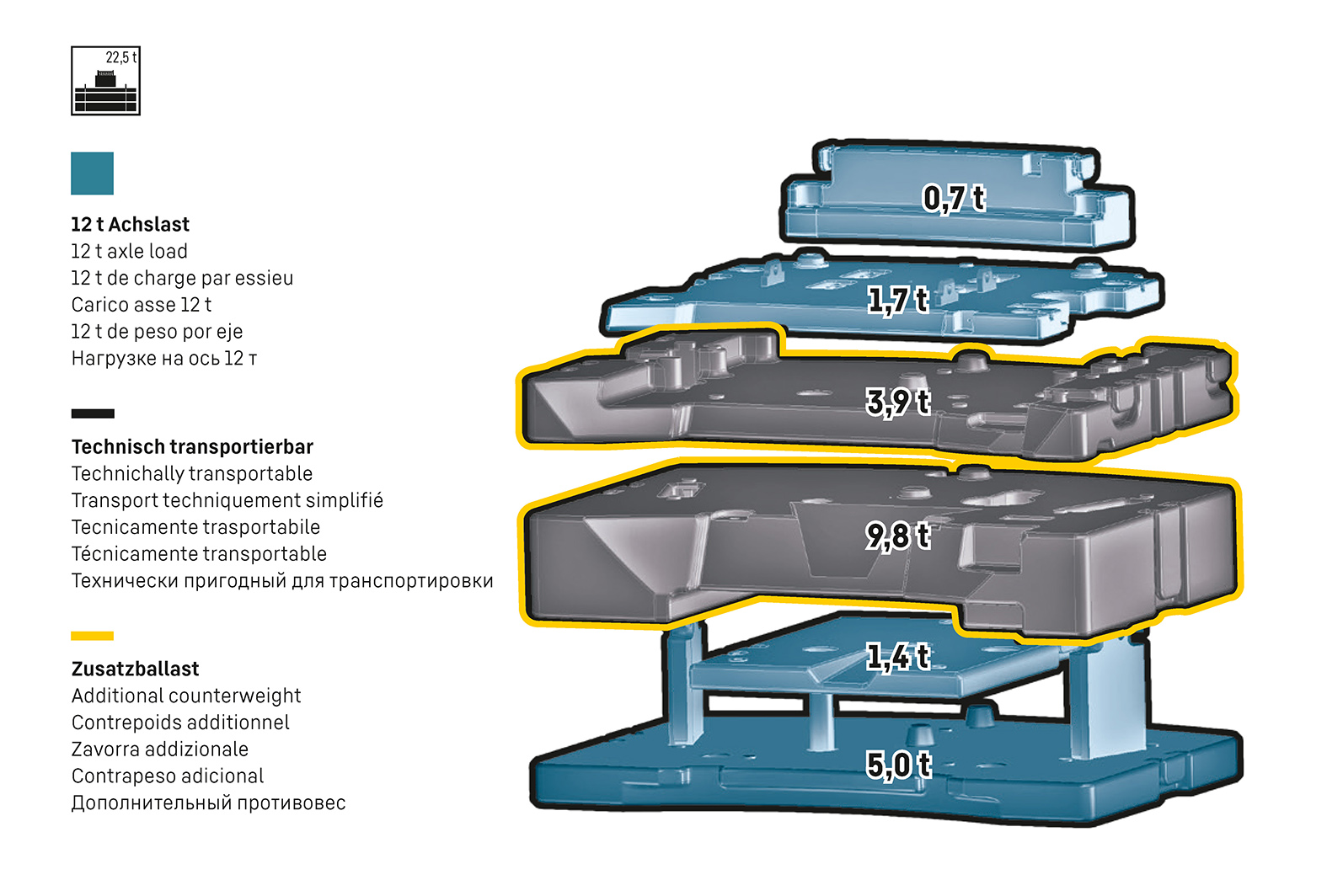 22,5 t

12 t Achslast
12 t axle load
12 t de charge par essieu
Carico asse 12 t
12 t de peso por eje
Нагрузке на ось 12 т

Technisch transportierbar
Technichally transportable
Transport techniquement simplifié
Tecnicamente trasportabile
Técnicamente transportable
Технически пригодный для транспортировки

Zusatzballast
Additional counterweight
Contrepoids additionnel
Zavorra addizionale
Contrapeso adicional
Дополнительный противовес

0,7 t

1,7 t

3,9 t

9,8 t

1,4 t

5,0 t