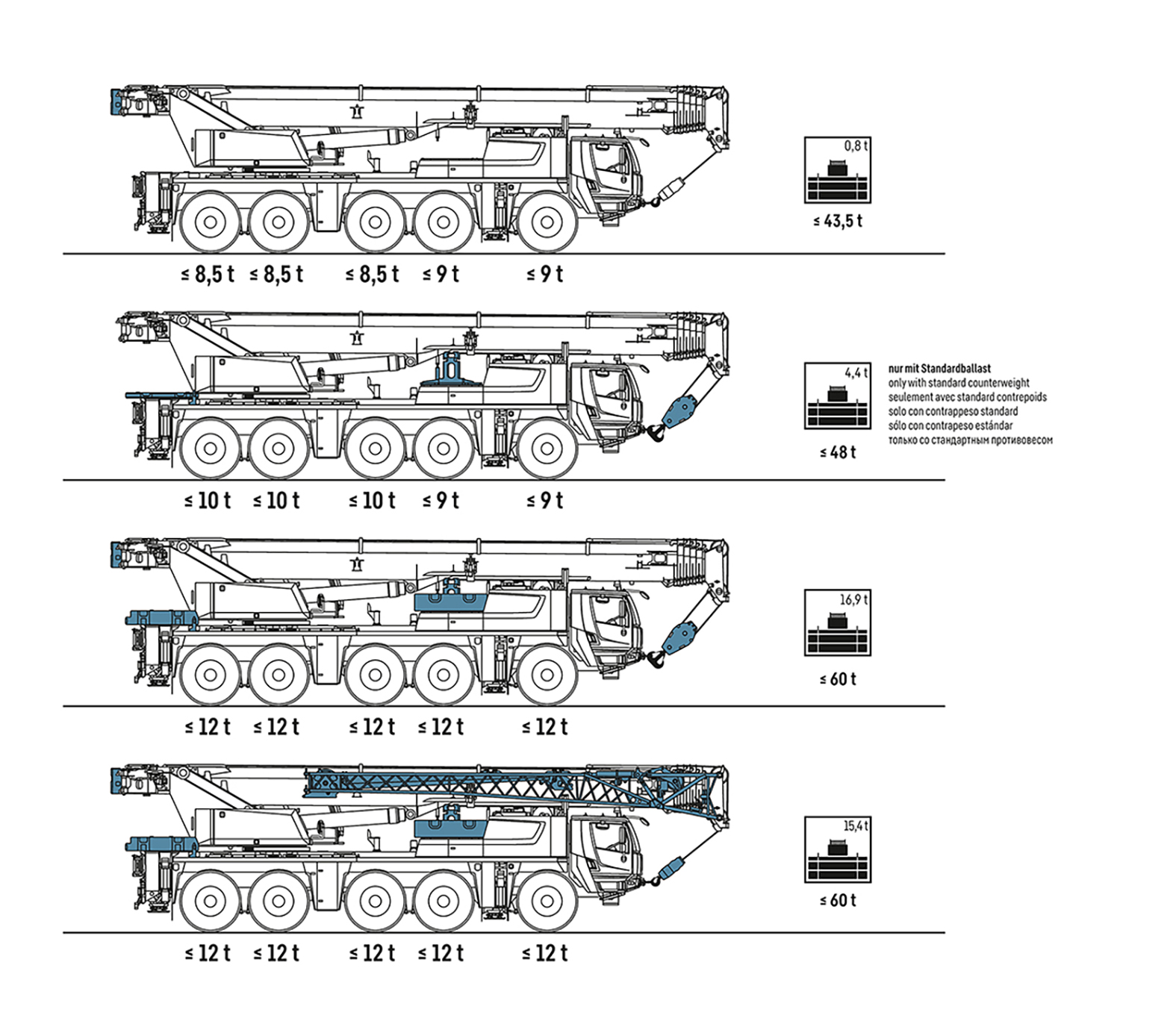 0,8 t

≤ 43,5 t

≤ 8,5 t ≤ 8,5 t ≤ 8,5 t ≤ 9 t ≤ 9 t

4,4 t

≤ 48 t

nur mit Standardballast
only with standard counterweight
seulement avec standard contrepoids
solo con contrappeso standard
sólo con contrapeso estándar
только со стандартным противовесом

≤ 10 t ≤ 10 t ≤ 10 t ≤ 9 t ≤ 9 t

16,9 t

≤ 60 t

≤ 12 t ≤ 12 t ≤ 12 t ≤ 12 t ≤ 12 t

15,4 t

≤ 60 t

≤ 12 t ≤ 12 t ≤ 12 t ≤ 12 t ≤ 12 t