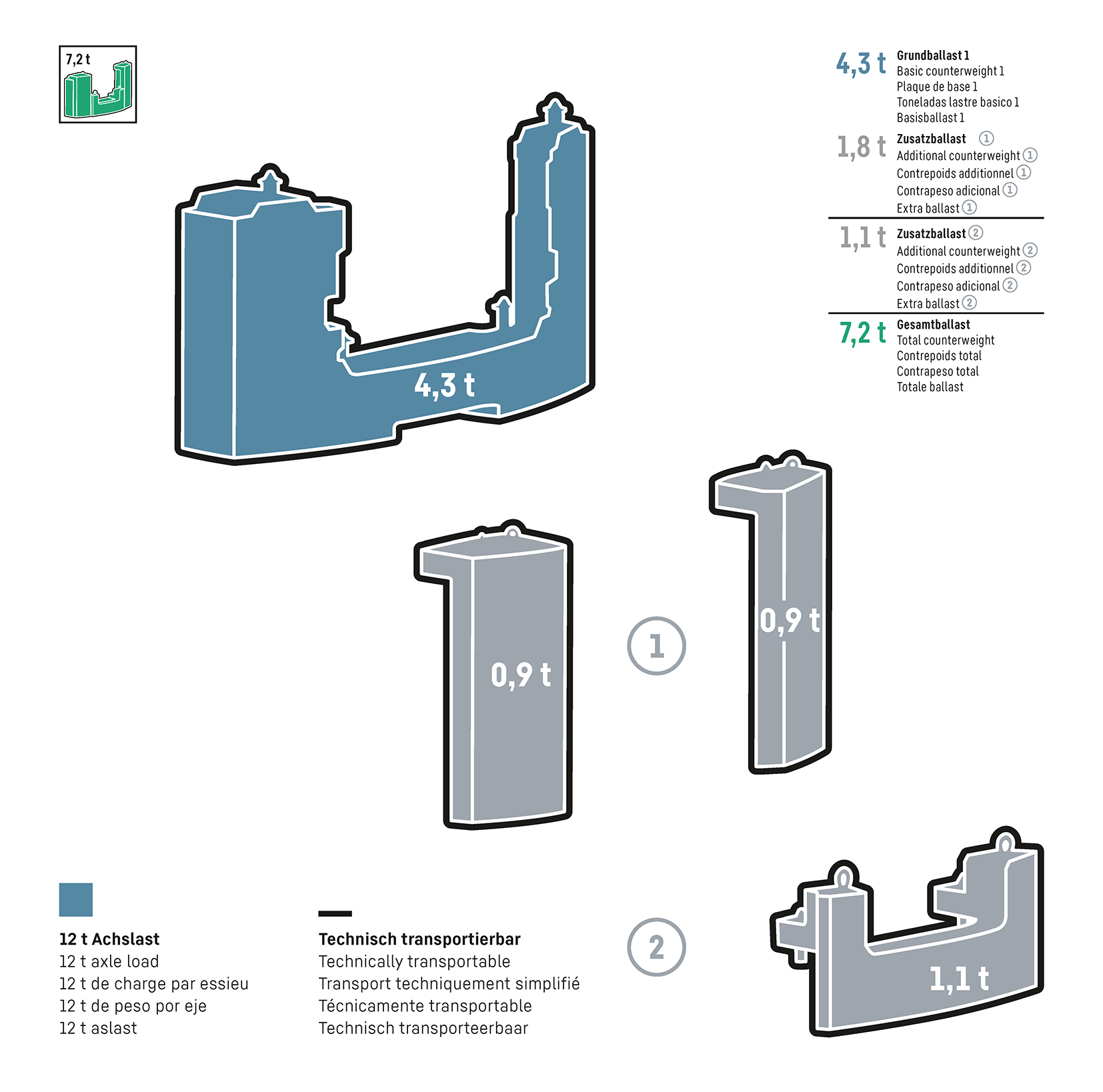 7,2 t

4,3 t Grundballast 1
Basic counterweight 1
Plaque de base 1
Toneladas lastre basico 1
Basisballast 1

1,8 t Zusatzballast ①
Additional counterweight ①
Contrepoids additionnel ①
Contrapeso adicional ①
Extra ballast ①

1,1 t Zusatzballast ②
Additional counterweight ②
Contrepoids additionnel ②
Contrapeso adicional ②
Extra ballast ②

7,2 t Gesamtballast
Total counterweight
Contrepoids total
Contrapeso total
Totale ballast

4,3 t

0,9 t

1

0,9 t

2

1,1 t

12 t Achslast
12 t axle load
12 t de charge par essieu
12 t de peso por eje
12 t aslast

Technisch transportierbar
Technically transportable
Transport techniquement simplifié
Técnicamente transportable
Technisch transporteerbaar