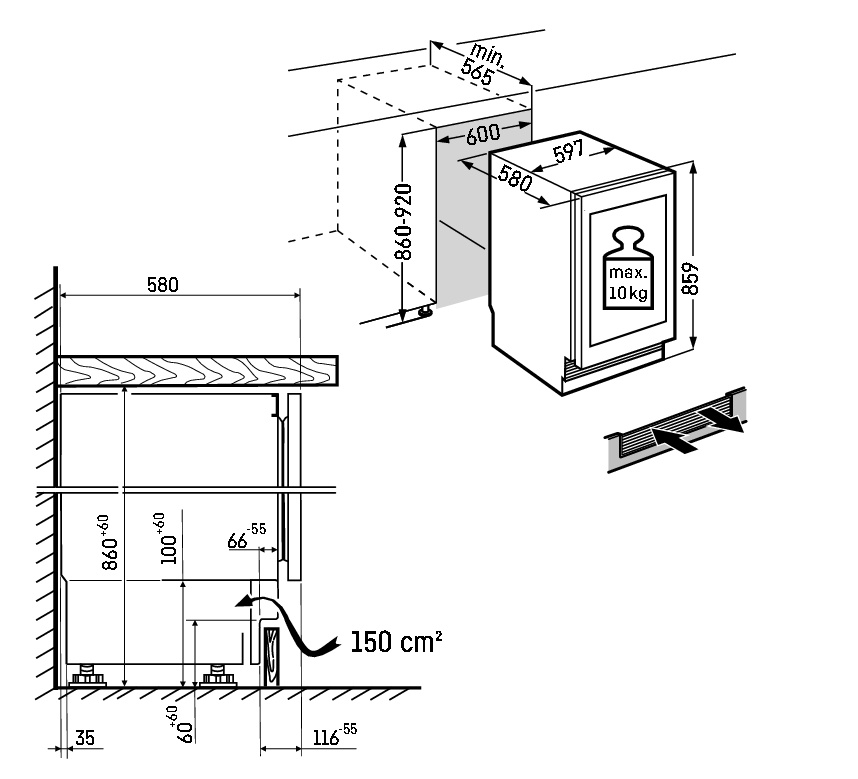 min.
565
600
597
580
860-920
max.
10 kg
859
580
$860^{+60}$
$100^{+60}$
$66^{-55}$
150 cm²
35
$60^{+60}$
$116^{-55}$