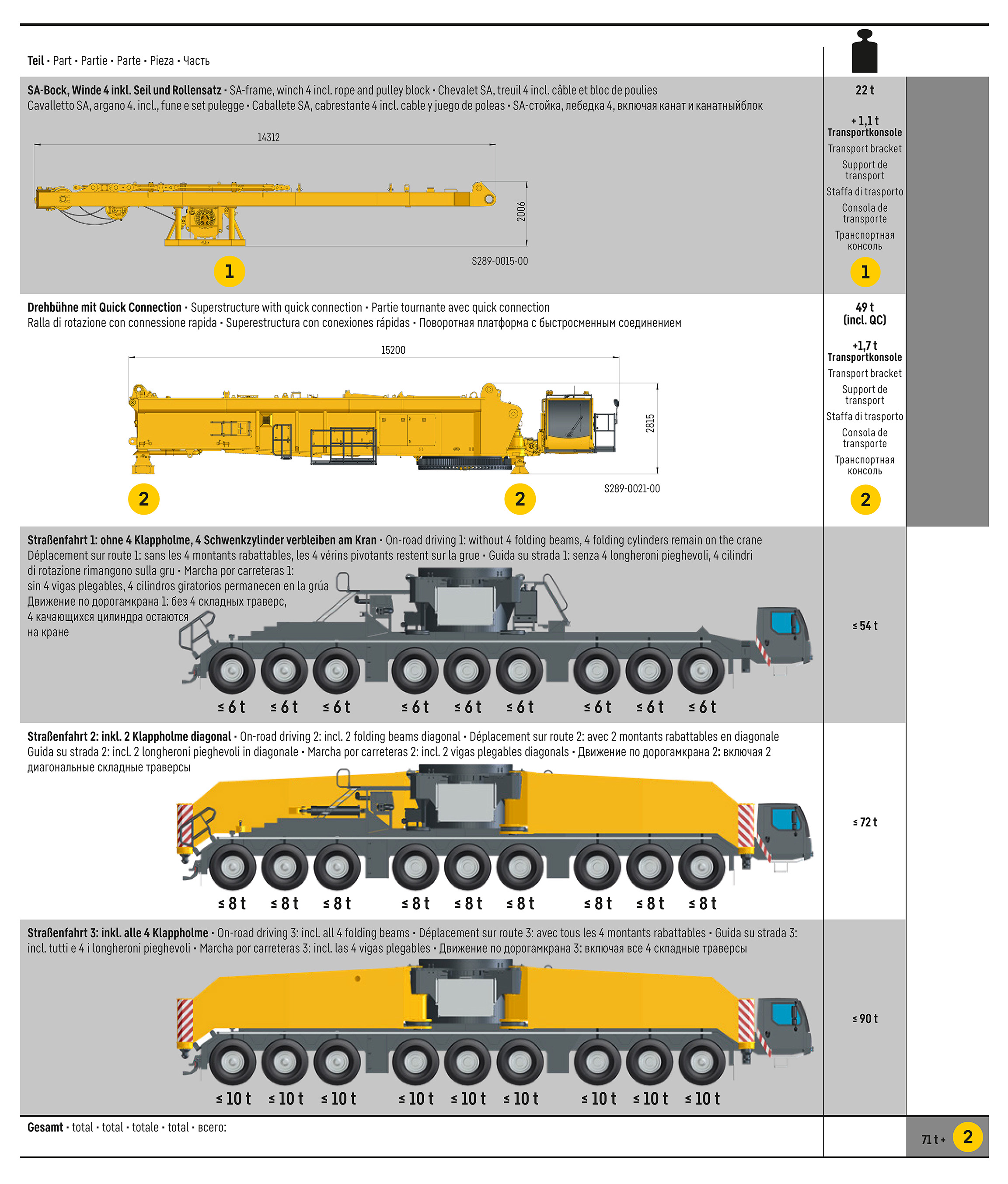 Teil • Part • Partie • Parte • Pieza • Часть

SA-Bock, Winde 4 inkl. Seil und Rollensatz • SA-frame, winch 4 incl. rope and pulley block • Chevalet SA, treuil 4 incl. câble et bloc de poulies
Cavalletto SA, argano 4. incl., fune e set pulegge • Caballete SA, cabrestante 4 incl. cable y juego de poleas • SA-стойка, лебедка 4, включая канат и канатныйблок

14312

2006

S289-0015-00

1

22 t

+ 1,1 t
Transportkonsole
Transport bracket
Support de transport
Staffa di trasporto
Consola de transporte
Транспортная консоль

1

Drehbühne mit Quick Connection • Superstructure with quick connection • Partie tournante avec quick connection
Ralla di rotazione con connessione rapida • Superestructura con conexiones rápidas • Поворотная платформа с быстросменным соединением

15200

2815

S289-0021-00

2

2

49 t
(incl. QC)

+1,7 t
Transportkonsole
Transport bracket
Support de transport
Staffa di trasporto
Consola de transporte
Транспортная консоль

2

Straßenfahrt 1: ohne 4 Klappholme, 4 Schwenkzylinder verbleiben am Kran • On-road driving 1: without 4 folding beams, 4 folding cylinders remain on the crane
Déplacement sur route 1: sans les 4 montants rabattables, les 4 vérins pivotants restent sur la grue • Guida su strada 1: senza 4 longheroni pieghevoli, 4 cilindri di rotazione rimangono sulla gru • Marcha por carreteras 1: sin 4 vigas plegables, 4 cilindros giratorios permanecen en la grúa
Движение по дорогамкрана 1: без 4 складных траверс, 4 качающихся цилиндра остаются на кране

≤ 6 t ≤ 6 t ≤ 6 t ≤ 6 t ≤ 6 t ≤ 6 t ≤ 6 t ≤ 6 t ≤ 6 t

≤ 54 t

Straßenfahrt 2: inkl. 2 Klappholme diagonal • On-road driving 2: incl. 2 folding beams diagonal • Déplacement sur route 2: avec 2 montants rabattables en diagonale
Guida su strada 2: incl. 2 longheroni pieghevoli in diagonale • Marcha por carreteras 2: incl. 2 vigas plegables diagonals • Движение по дорогамкрана 2: включая 2 диагональные складные траверсы

≤ 8 t ≤ 8 t ≤ 8 t ≤ 8 t ≤ 8 t ≤ 8 t ≤ 8 t ≤ 8 t ≤ 8 t

≤ 72 t

Straßenfahrt 3: inkl. alle 4 Klappholme • On-road driving 3: incl. all 4 folding beams • Déplacement sur route 3: avec tous les 4 montants rabattables • Guida su strada 3: incl. tutti e 4 i longheroni pieghevoli • Marcha por carreteras 3: incl. las 4 vigas plegables • Движение по дорогамкрана 3: включая все 4 складные траверсы

≤ 10 t ≤ 10 t ≤ 10 t ≤ 10 t ≤ 10 t ≤ 10 t ≤ 10 t ≤ 10 t ≤ 10 t

≤ 90 t

Gesamt • total • total • totale • total • всего:

71 t + 2