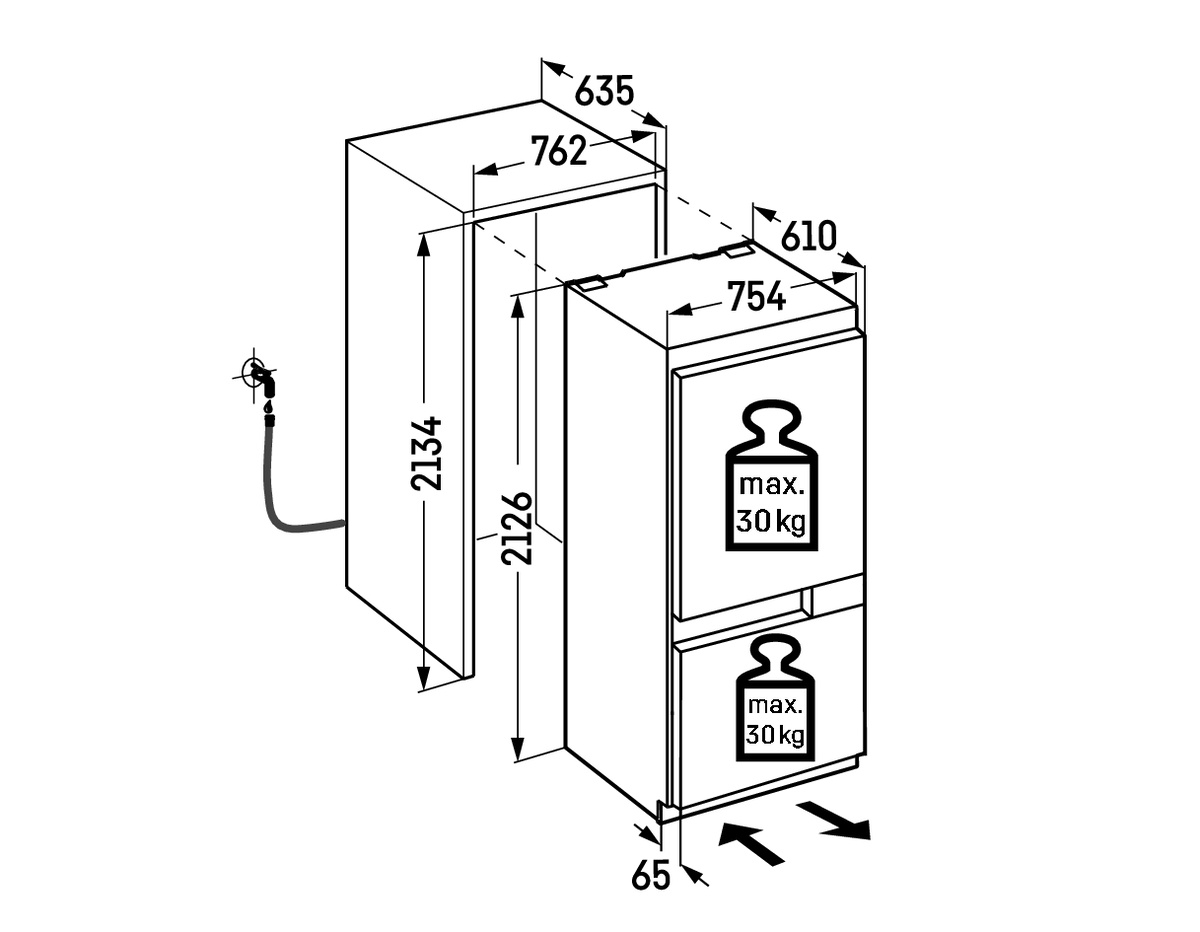 635
762
610
754
2134
2126
max.
30 kg
max.
30 kg
65