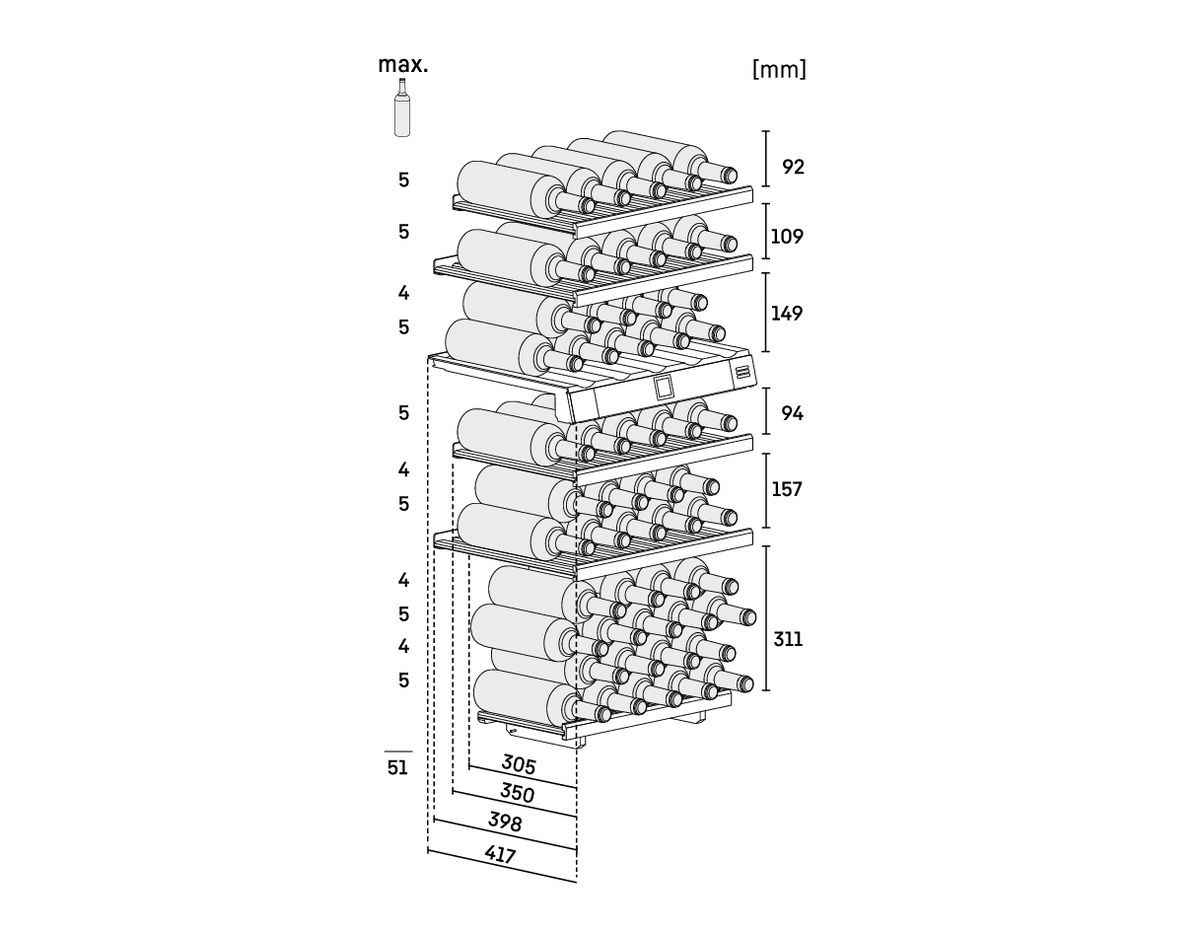 max.

[mm]

5
5
4
5
5
4
5
4
5
4
5
51

92
109
149
94
157
311

305
350
398
417