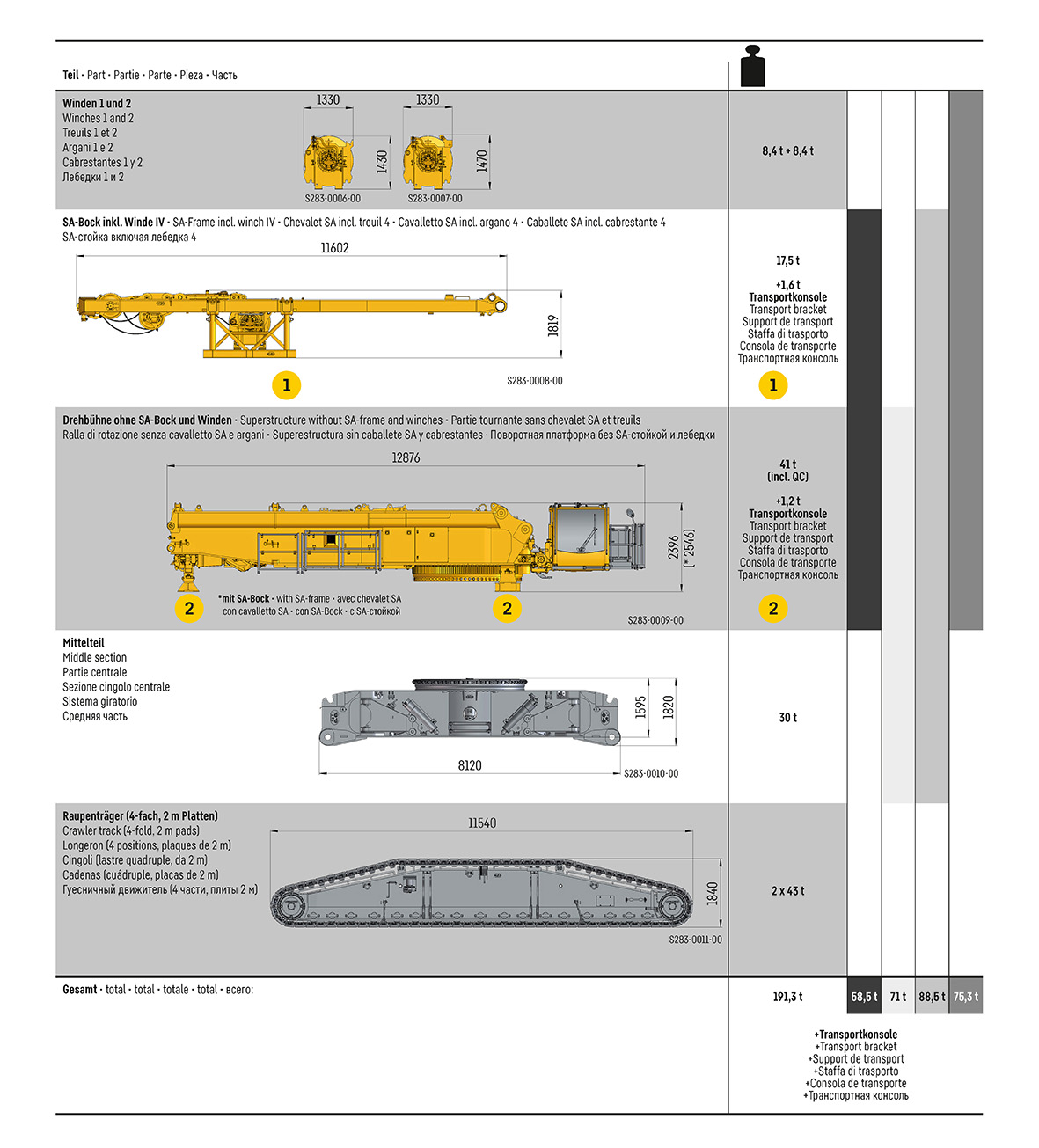 Teil · Part · Partie · Parte · Pieza · Часть

Winden 1 und 2
Winches 1 and 2
Treuils 1 et 2
Argani 1 e 2
Cabrestantes 1 y 2
Лебедки 1 и 2

1330
1430
S283-0006-00
1330
1470
S283-0007-00

8,4 t + 8,4 t

SA-Bock inkl. Winde IV · SA-Frame incl. winch IV · Chevalet SA incl. treuil 4 · Cavalletto SA incl. argano 4 · Caballete SA incl. cabrestante 4
SA-стойка включая лебедка 4

11602
1819
1
S283-0008-00

17,5 t

+1,6 t
Transportkonsole
Transport bracket
Support de transport
Staffa di trasporto
Consola de transporte
Транспортная консоль
1

Drehbühne ohne SA-Bock und Winden · Superstructure without SA-frame and winches · Partie tournante sans chevalet SA et treuils
Ralla di rotazione senza cavalletto SA e argani · Superestructura sin caballete SA y cabrestantes · Поворотная платформа без SA-стойкой и лебедки

12876
2396
(* 2546)
2
*mit SA-Bock · with SA-frame · avec chevalet SA
con cavalletto SA · con SA-Bock · с SA-стойкой
2
S283-0009-00

41 t
(incl. QC)

+1,2 t
Transportkonsole
Transport bracket
Support de transport
Staffa di trasporto
Consola de transporte
Транспортная консоль
2

Mittelteil
Middle section
Partie centrale
Sezione cingolo centrale
Sistema giratorio
Средняя часть

1595
1820
8120
S283-0010-00

30 t

Raupenträger (4-fach, 2 m Platten)
Crawler track (4-fold, 2 m pads)
Longeron (4 positions, plaques de 2 m)
Cingoli (lastre quadruple, da 2 m)
Cadenas (cuádruple, placas de 2 m)
Гусеничный движитель (4 части, плиты 2 м)

11540
1840
S283-0011-00

2 x 43 t

Gesamt · total · total · totale · total · всего:

191,3 t

58,5 t
71 t
88,5 t
75,3 t

+Transportkonsole
+Transport bracket
+Support de transport
+Staffa di trasporto
+Consola de transporte
+Транспортная консоль