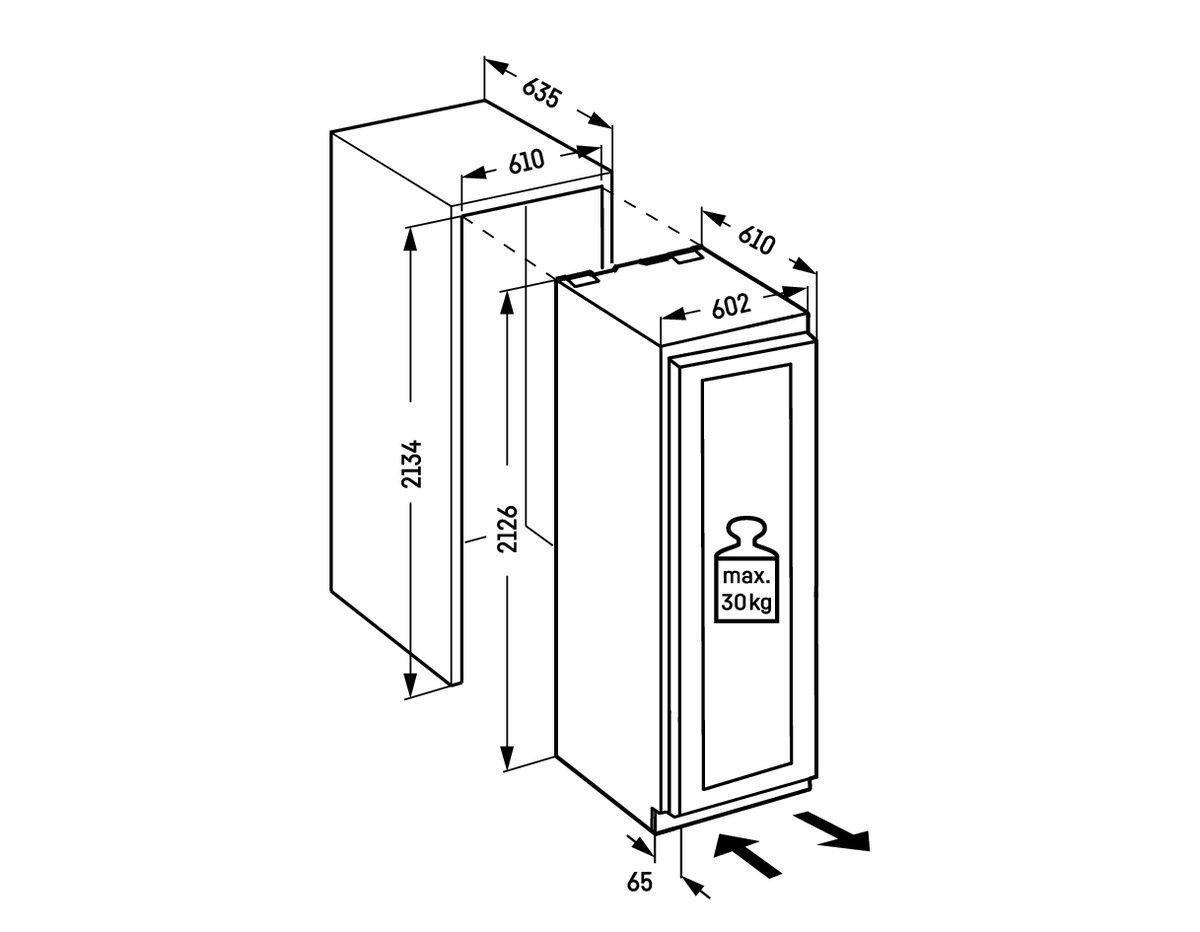 635
610
610
602
2134
2126
max.
30 kg
65