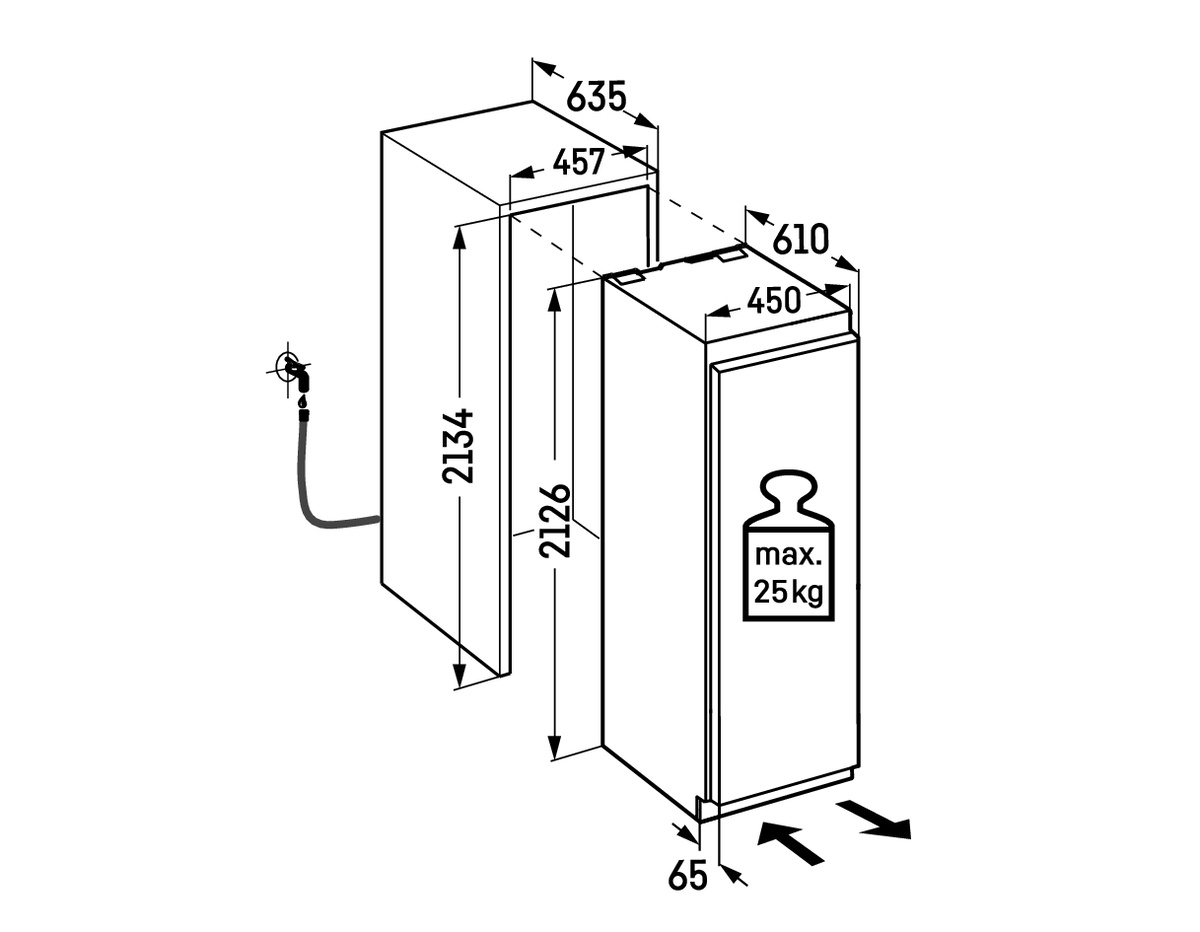 635
457
610
450
2134
2126
max.
25 kg
65