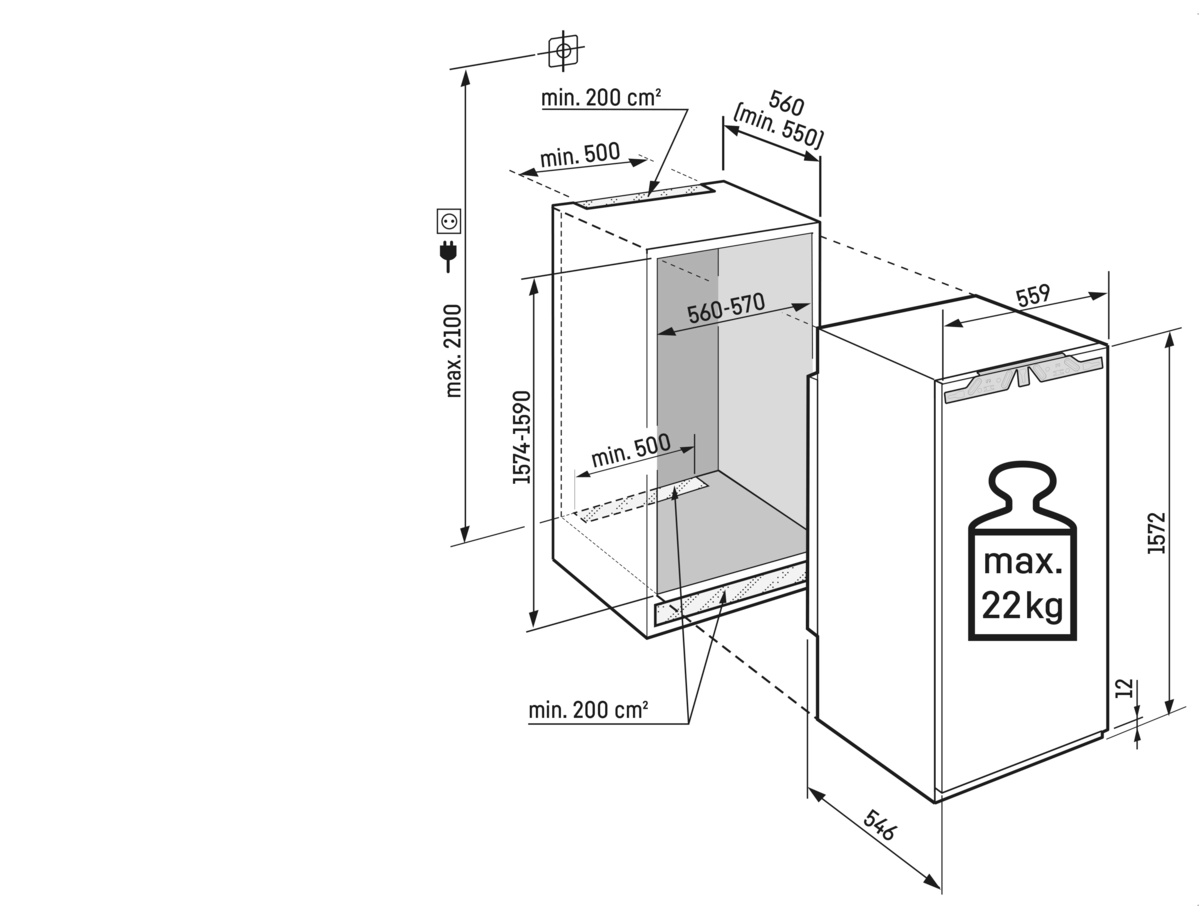 min. 200 cm²

560
(min. 550)

min. 500

max. 2100

560-570

559

1574-1590

min. 500

max.
22 kg

1572

12

min. 200 cm²

546