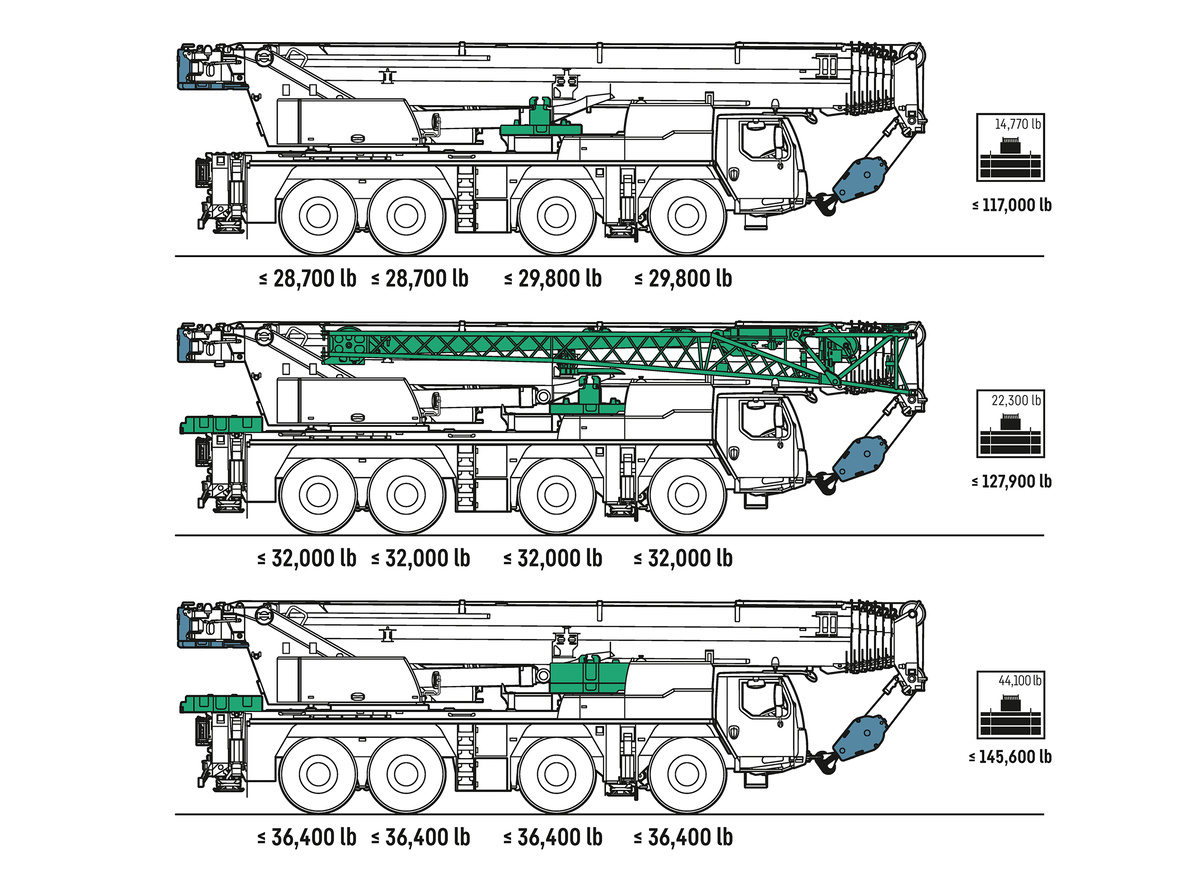 14,770 lb

≤ 117,000 lb

≤ 28,700 lb ≤ 28,700 lb ≤ 29,800 lb ≤ 29,800 lb

22,300 lb

≤ 127,900 lb

≤ 32,000 lb ≤ 32,000 lb ≤ 32,000 lb ≤ 32,000 lb

44,100 lb

≤ 145,600 lb

≤ 36,400 lb ≤ 36,400 lb ≤ 36,400 lb ≤ 36,400 lb