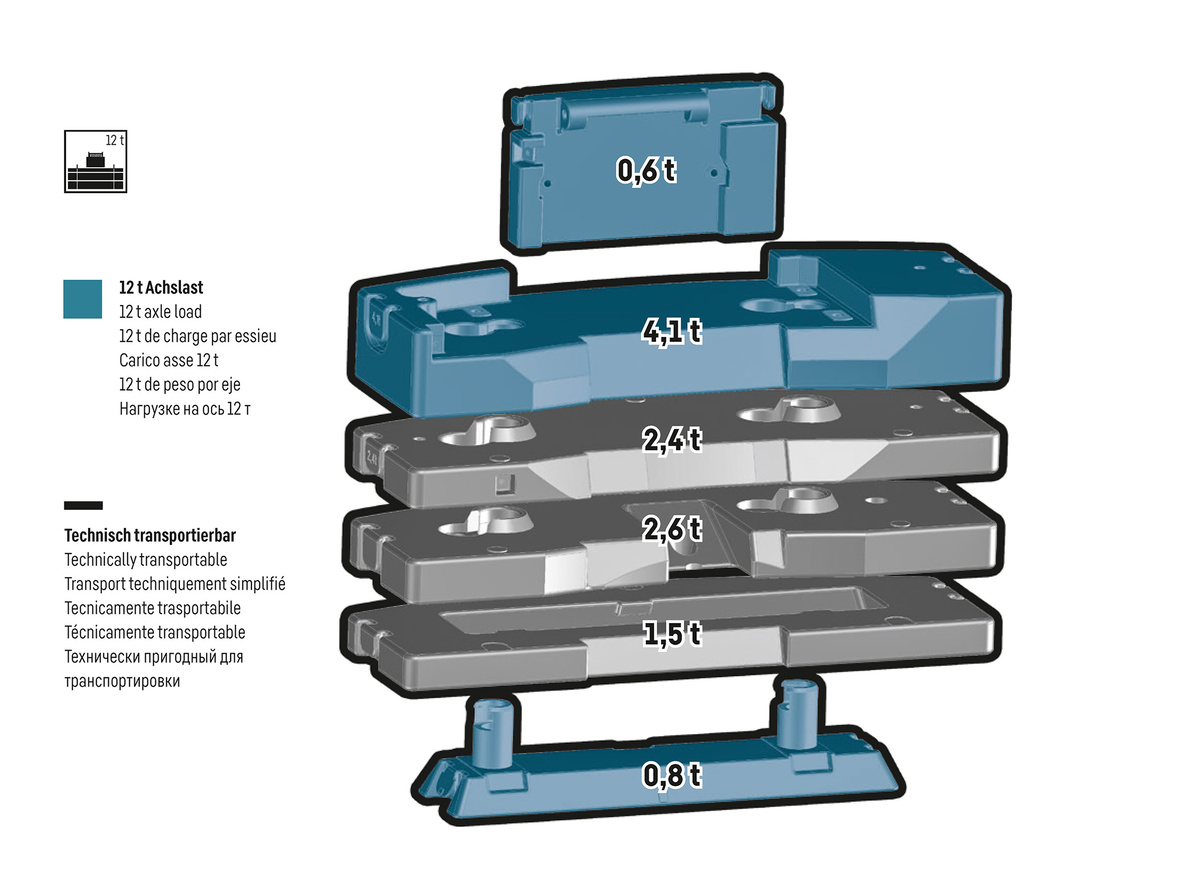 12 t

12 t Achslast
12 t axle load
12 t de charge par essieu
Carico asse 12 t
12 t de peso por eje
Нагрузке на ось 12 т

Technisch transportierbar
Technically transportable
Transport techniquement simplifié
Tecnicamente trasportabile
Técnicamente transportable
Технически пригодный для транспортировки

0,6 t
4,1 t
2,4 t
2,6 t
1,5 t
0,8 t